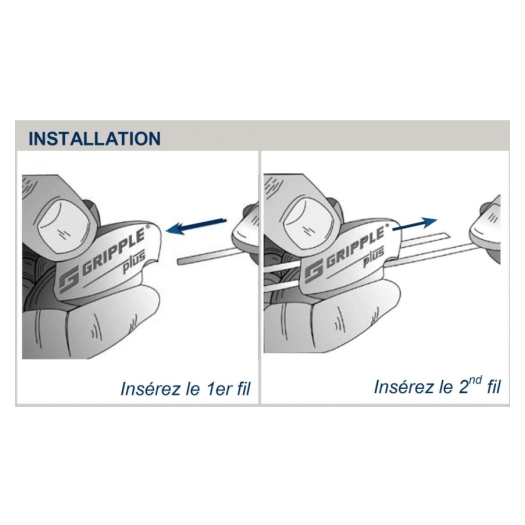 INSTALLATION

GRIPPLE® plus

Insérez le 1er fil

GRIPPLE® plus

Insérez le 2$^{nd}$ fil